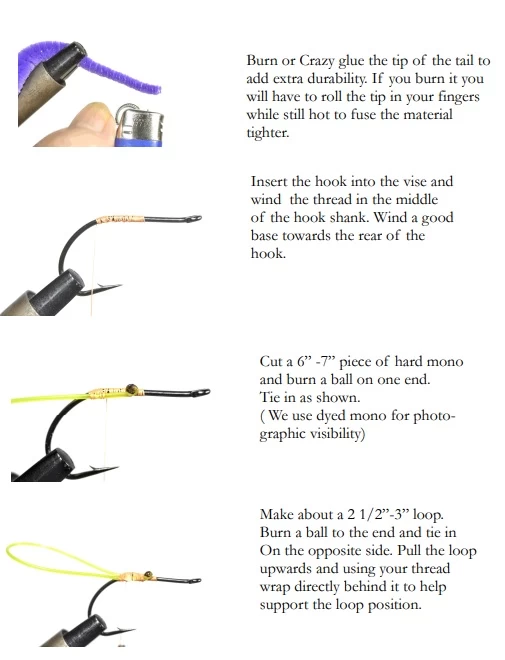 Burn or Crazy glue the tip of the tail to add extra durability. If you burn it you will have to roll the tip in your fingers while still hot to fuse the material tighter.

Insert the hook into the vise and wind the thread in the middle of the hook shank. Wind a good base towards the rear of the hook.

Cut a 6” -7” piece of hard mono and burn a ball on one end. Tie in as shown. ( We use dyed mono for photographic visibility)

Make about a 2 1/2”-3” loop. Burn a ball to the end and tie in On the opposite side. Pull the loop upwards and using your thread wrap directly behind it to help support the loop position.